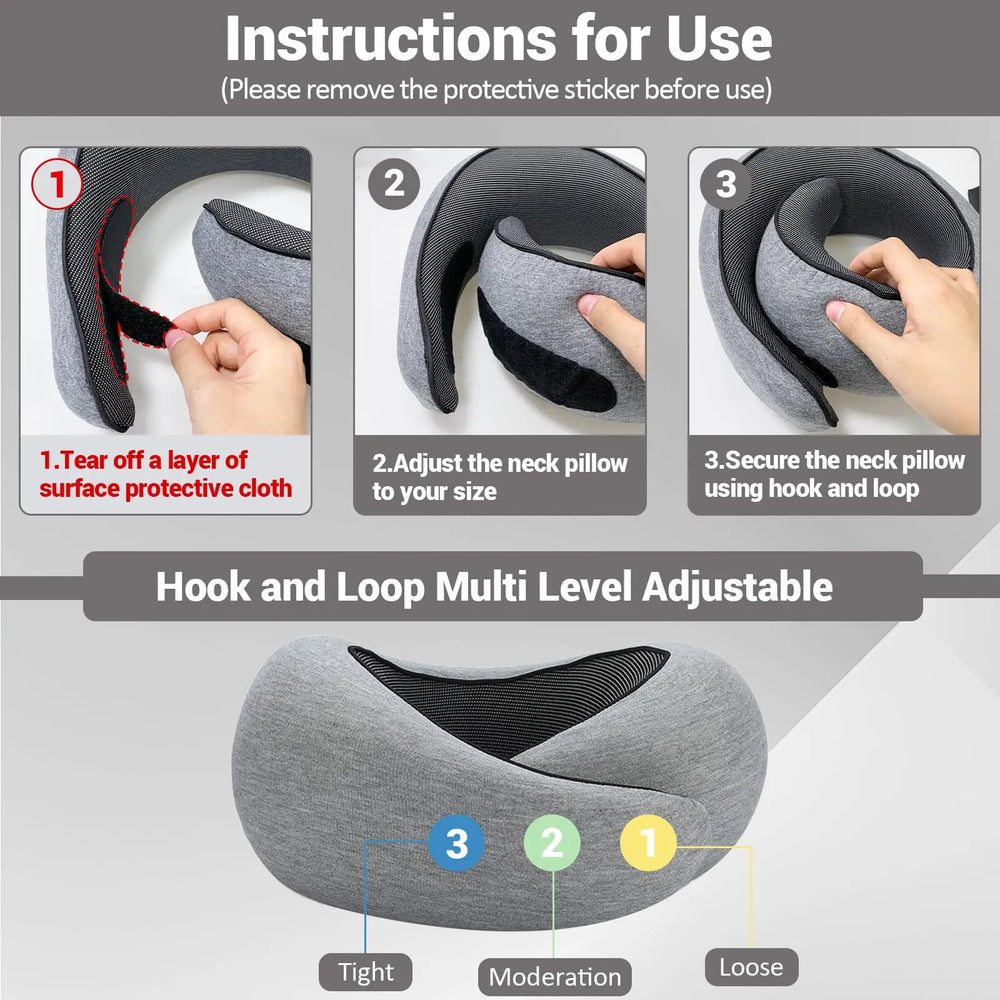 Instructions for Use
(Please remove the protective sticker before use)

1

1.Tear off a layer of surface protective cloth

2

2.Adjust the neck pillow to your size

3

3.Secure the neck pillow using hook and loop

Hook and Loop Multi Level Adjustable

3

2

1

Tight

Moderation

Loose